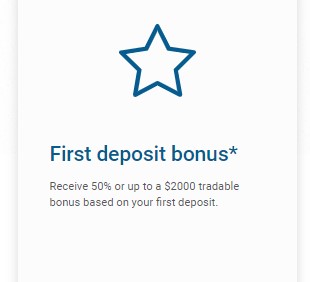 First deposit bonus*

Receive 50% or up to a \$2000 tradable bonus based on your first deposit.